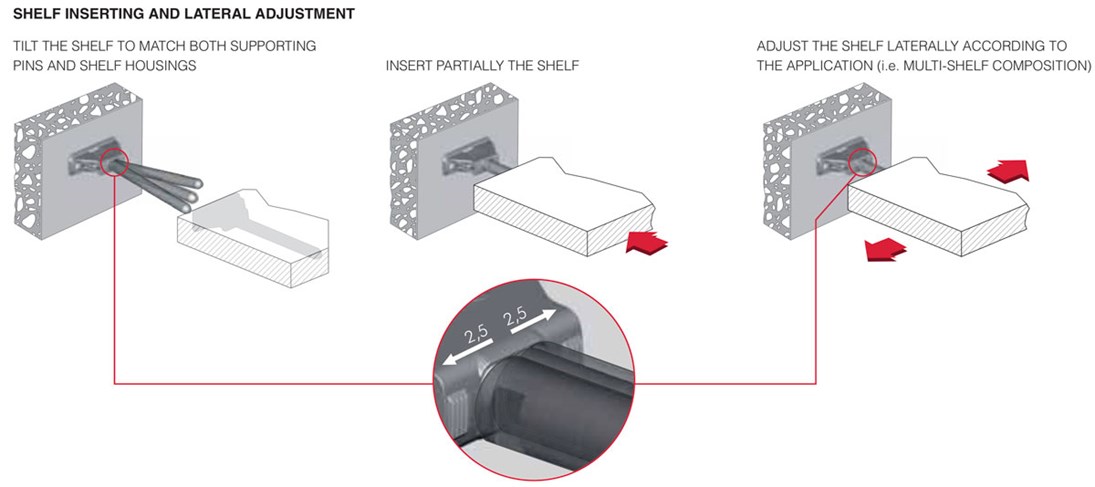 SHELF INSERTING AND LATERAL ADJUSTMENT

TILT THE SHELF TO MATCH BOTH SUPPORTING PINS AND SHELF HOUSINGS

INSERT PARTIALLY THE SHELF

ADJUST THE SHELF LATERALLY ACCORDING TO THE APPLICATION (i.e. MULTI-SHELF COMPOSITION)

2,5

2,5